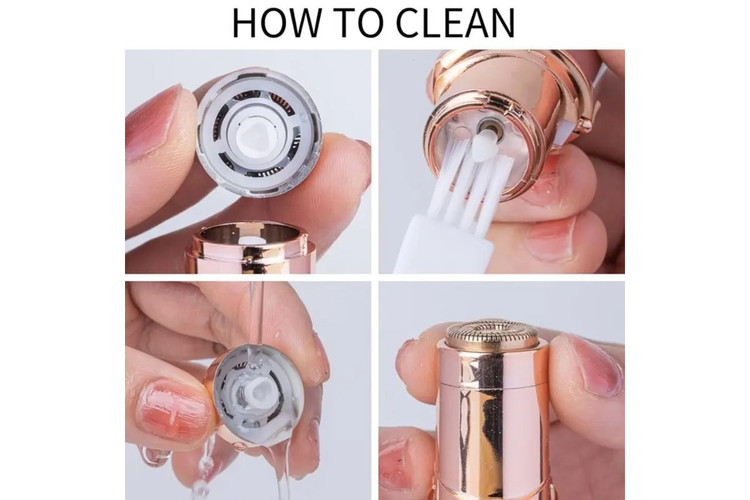 HOW TO CLEAN